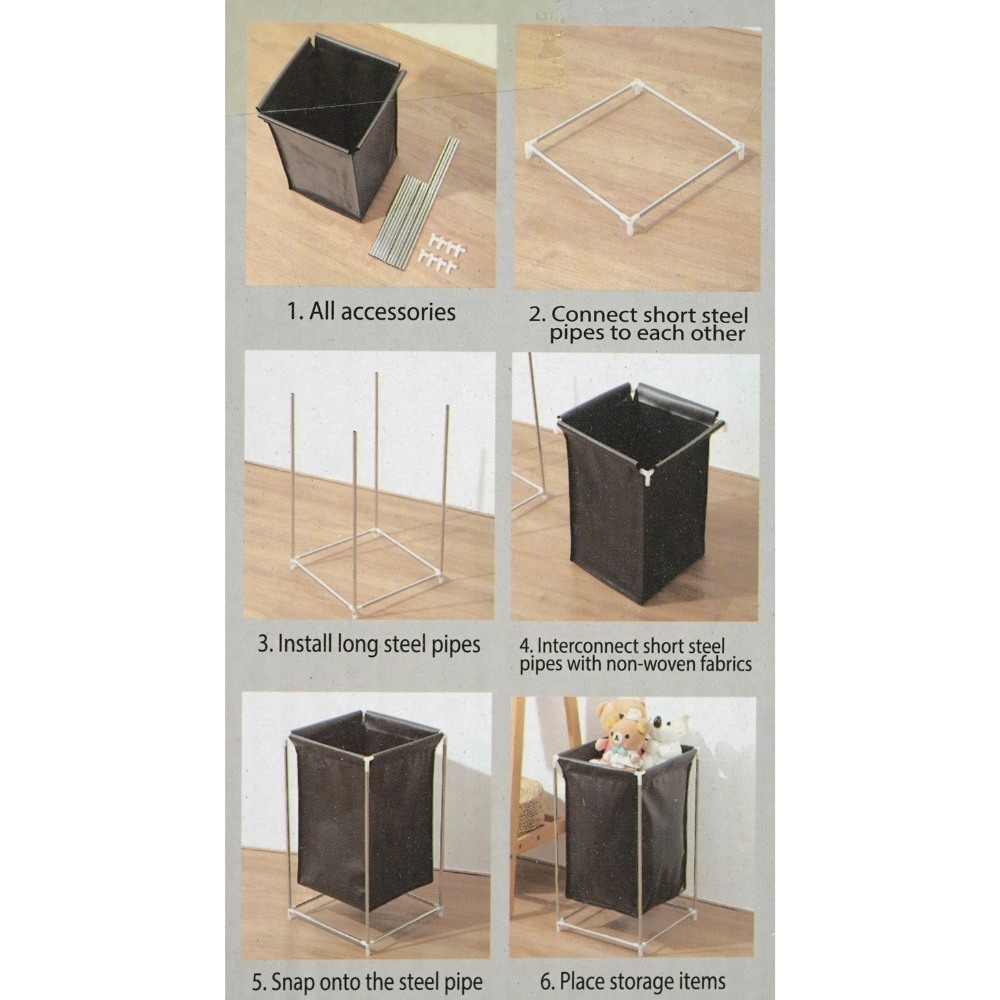 1. All accessories

2. Connect short steel pipes to each other

3. Install long steel pipes

4. Interconnect short steel pipes with non-woven fabrics

5. Snap onto the steel pipe

6. Place storage items